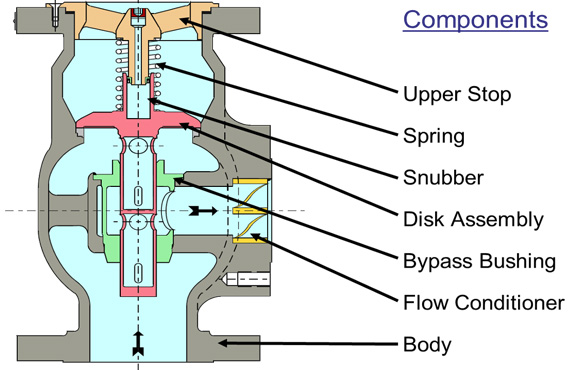 Components

Upper Stop

Spring

Snubber

Disk Assembly

Bypass Bushing

Flow Conditioner

Body